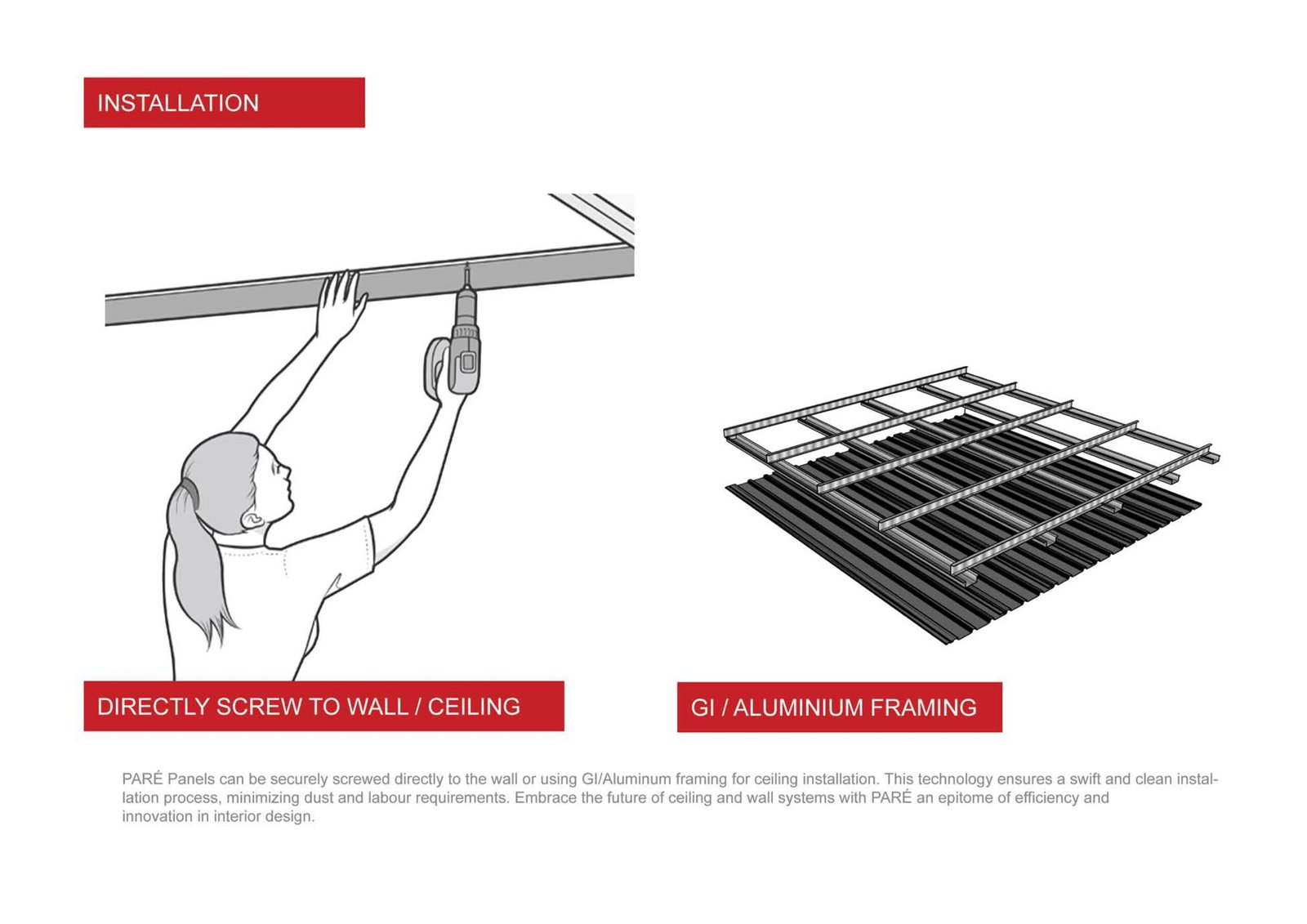 INSTALLATION

DIRECTLY SCREW TO WALL / CEILING

GI / ALUMINIUM FRAMING

PARÉ Panels can be securely screwed directly to the wall or using GI/Aluminum framing for ceiling installation. This technology ensures a swift and clean installation process, minimizing dust and labour requirements. Embrace the future of ceiling and wall systems with PARÉ an epitome of efficiency and innovation in interior design.